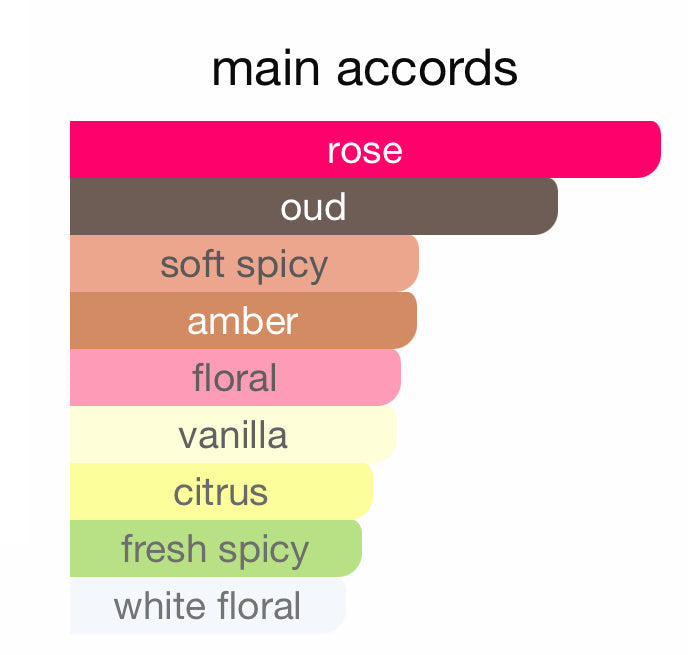 main accords

rose

oud

soft spicy

amber

floral

vanilla

citrus

fresh spicy

white floral